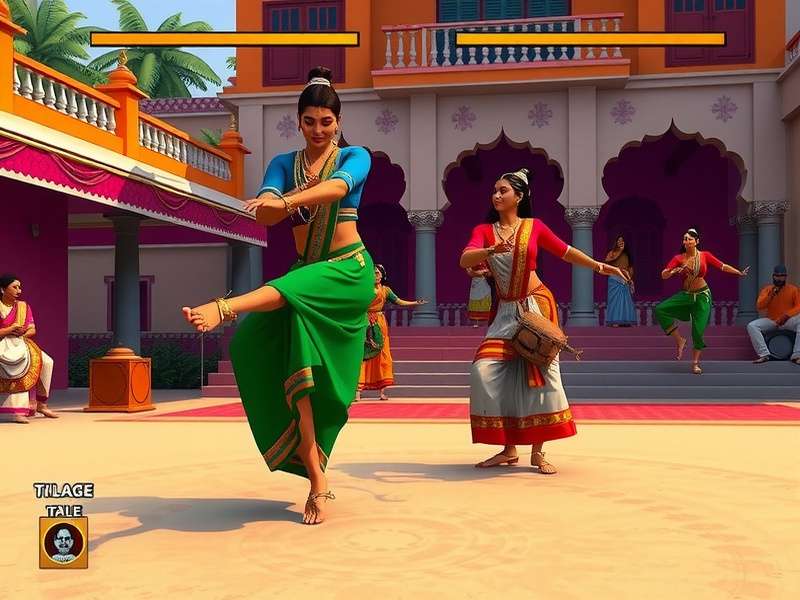 TILAGE
TALE